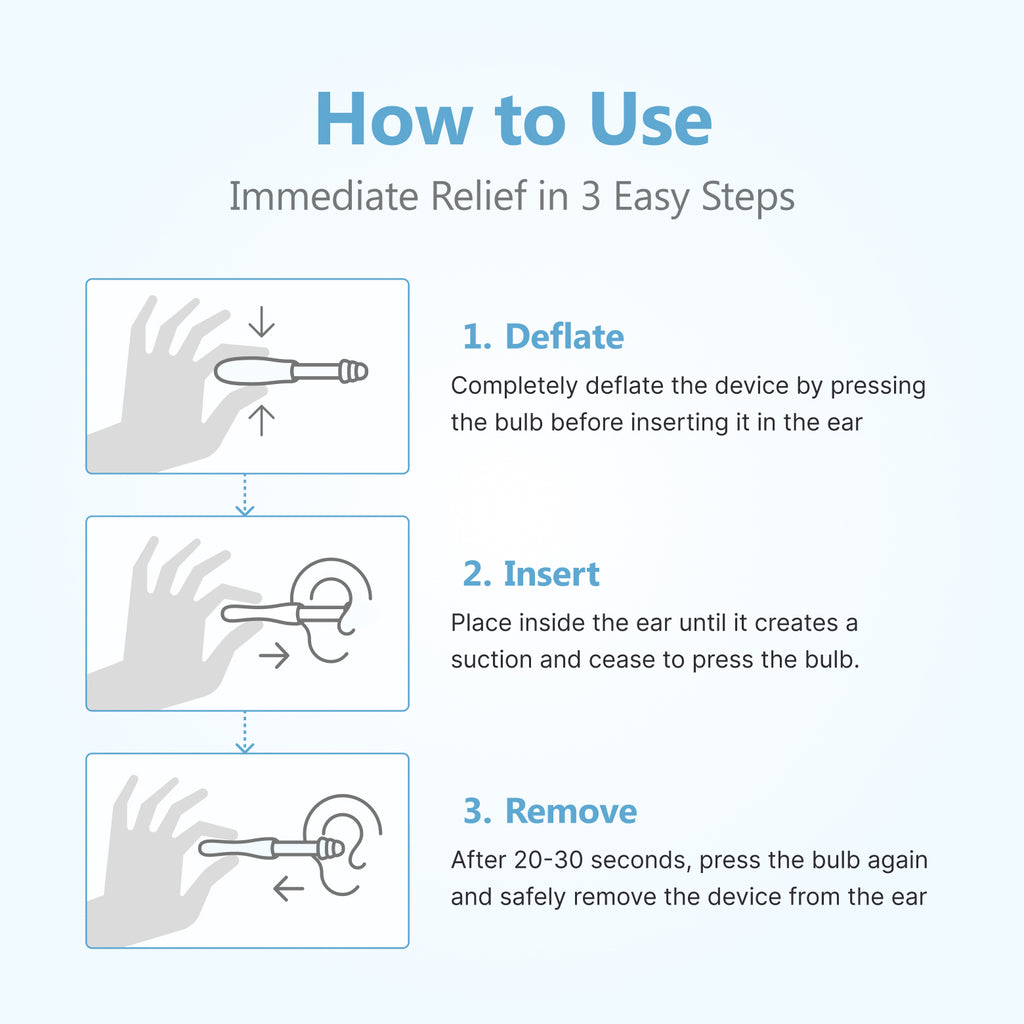 How to Use

Immediate Relief in 3 Easy Steps

1. Deflate

Completely deflate the device by pressing the bulb before inserting it in the ear

2. Insert

Place inside the ear until it creates a suction and cease to press the bulb.

3. Remove

After 20-30 seconds, press the bulb again and safely remove the device from the ear