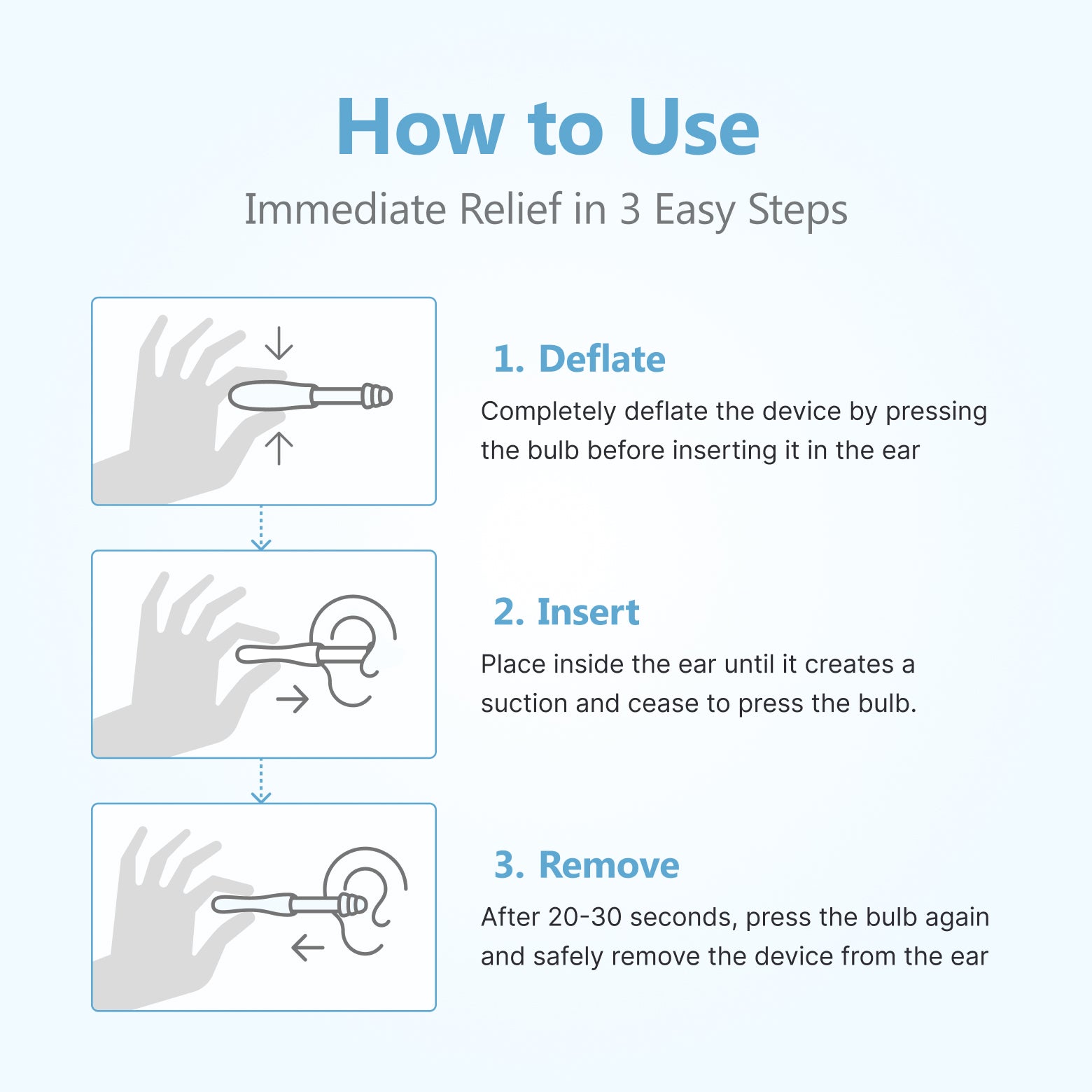 How to Use

Immediate Relief in 3 Easy Steps

1. Deflate

Completely deflate the device by pressing the bulb before inserting it in the ear

2. Insert

Place inside the ear until it creates a suction and cease to press the bulb.

3. Remove

After 20-30 seconds, press the bulb again and safely remove the device from the ear